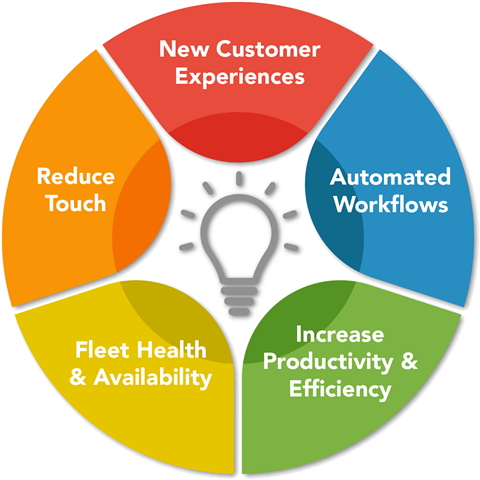 New Customer Experiences

Automated Workflows

Increase Productivity & Efficiency

Fleet Health & Availability

Reduce Touch